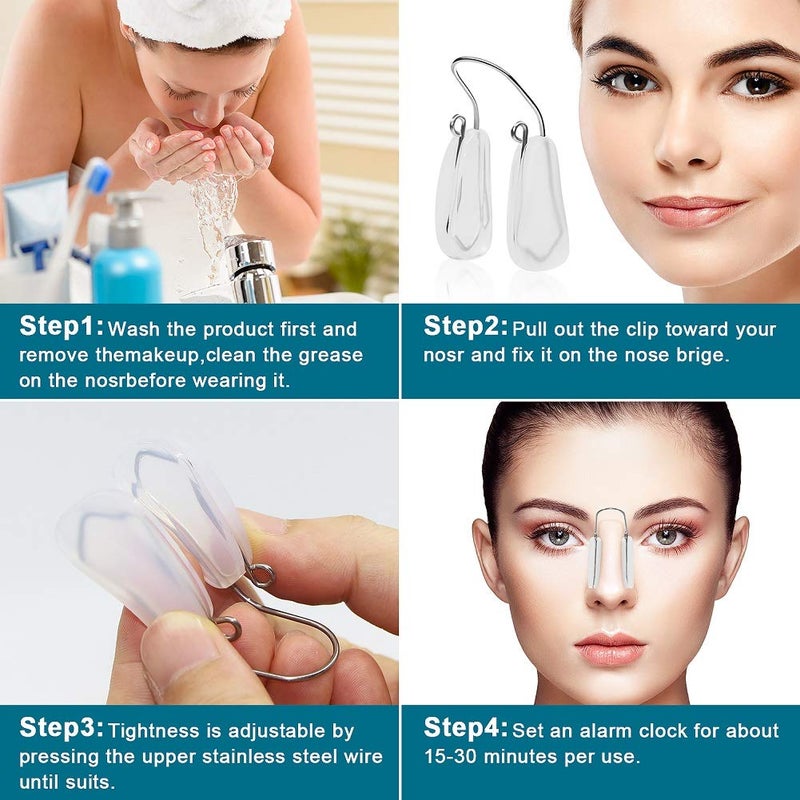 Step1: Wash the product first and remove themakeup,clean the grease on the nosrbefore wearing it.

Step2: Pull out the clip toward your nosr and fix it on the nose brige.

Step3: Tightness is adjustable by pressing the upper stainless steel wire until suits.

Step4: Set an alarm clock for about 15-30 minutes per use.